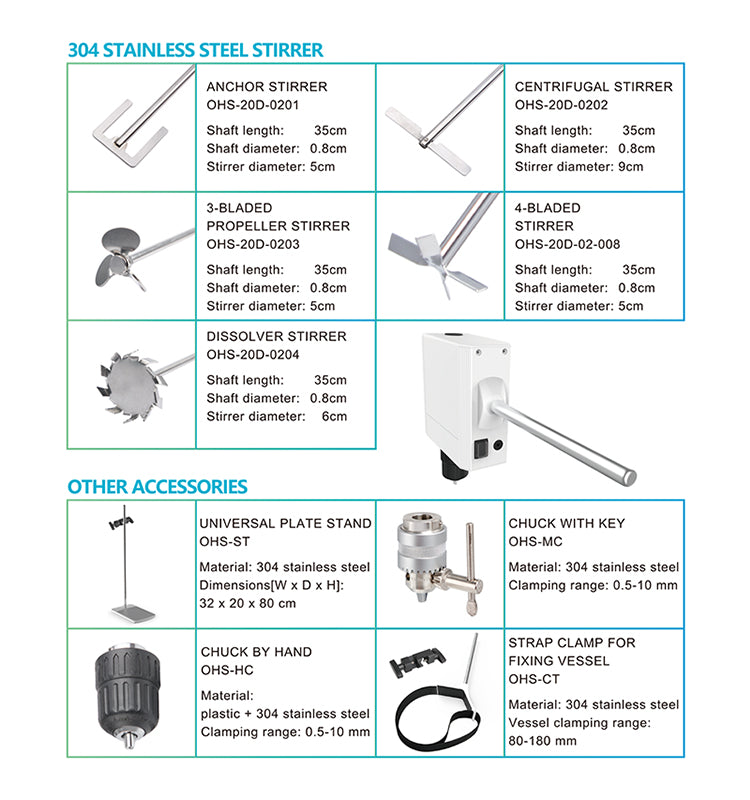 304 STAINLESS STEEL STIRRER

ANCHOR STIRRER
OHS-20D-0201
Shaft length: 35cm
Shaft diameter: 0.8cm
Stirrer diameter: 5cm

CENTRIFUGAL STIRRER
OHS-20D-0202
Shaft length: 35cm
Shaft diameter: 0.8cm
Stirrer diameter: 9cm

3-BLADED PROPELLER STIRRER
OHS-20D-0203
Shaft length: 35cm
Shaft diameter: 0.8cm
Stirrer diameter: 5cm

4-BLADED STIRRER
OHS-20D-02-008
Shaft length: 35cm
Shaft diameter: 0.8cm
Stirrer diameter: 5cm

DISSOLVER STIRRER
OHS-20D-0204
Shaft length: 35cm
Shaft diameter: 0.8cm
Stirrer diameter: 6cm

OTHER ACCESSORIES

UNIVERSAL PLATE STAND
OHS-ST
Material: 304 stainless steel
Dimensions[W x D x H]: 32 x 20 x 80 cm

CHUCK WITH KEY
OHS-MC
Material: 304 stainless steel
Clamping range: 0.5-10 mm

CHUCK BY HAND
OHS-HC
Material: plastic + 304 stainless steel
Clamping range: 0.5-10 mm

STRAP CLAMP FOR FIXING VESSEL
OHS-CT
Material: 304 stainless steel
Vessel clamping range: 80-180 mm